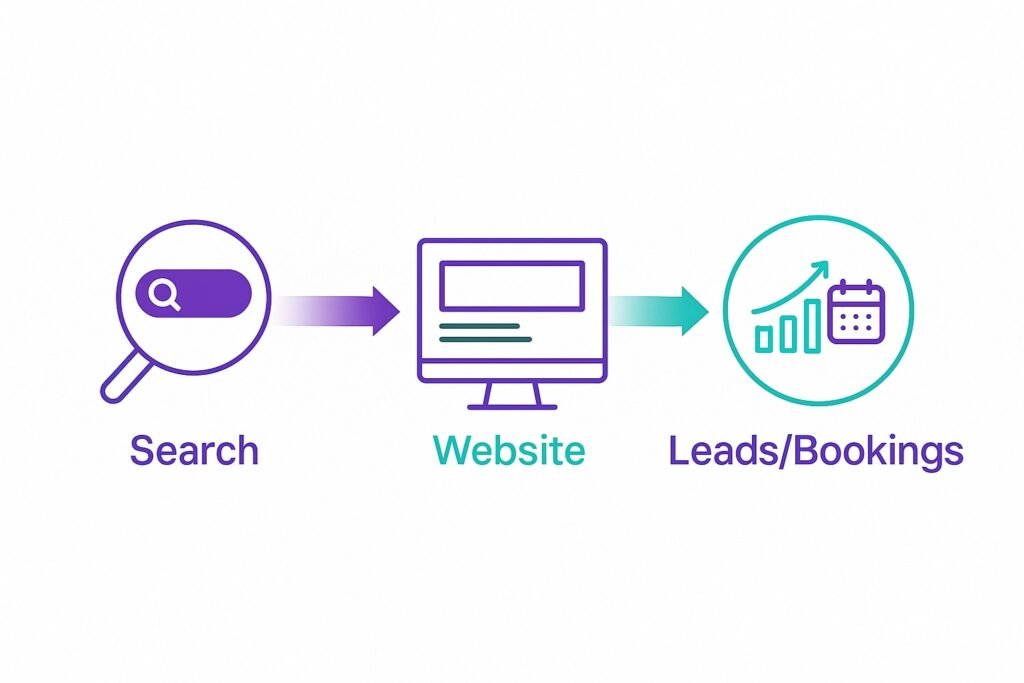 Search

Website

Leads/Bookings